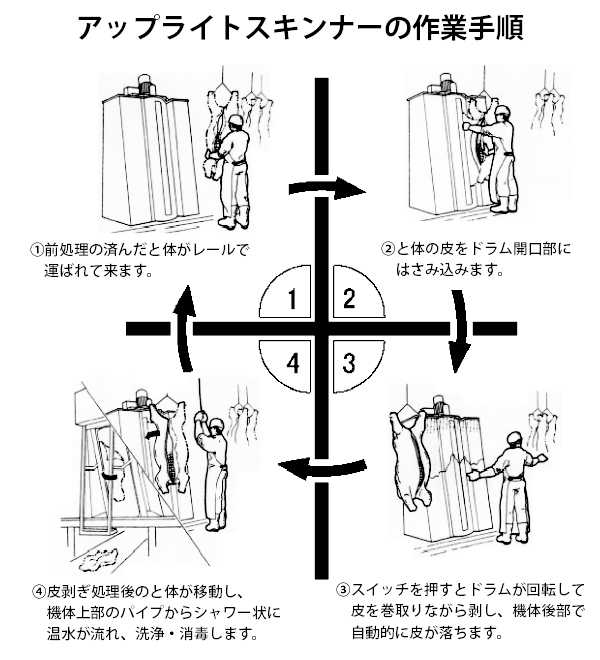 アップライトスキンナーの作業手順

①前処理の済んだと体がレールで運ばれて来ます。

②と体の皮をドラム開口部にはさみ込みます。

1

2

4

3

④皮剥ぎ処理後のと体が移動し、機体上部のパイプからシャワー状に温水が流れ、洗浄・消毒します。

③スイッチを押すとドラムが回転して皮を巻取りながら剥し、機体後部で自動的に皮が落ちます。